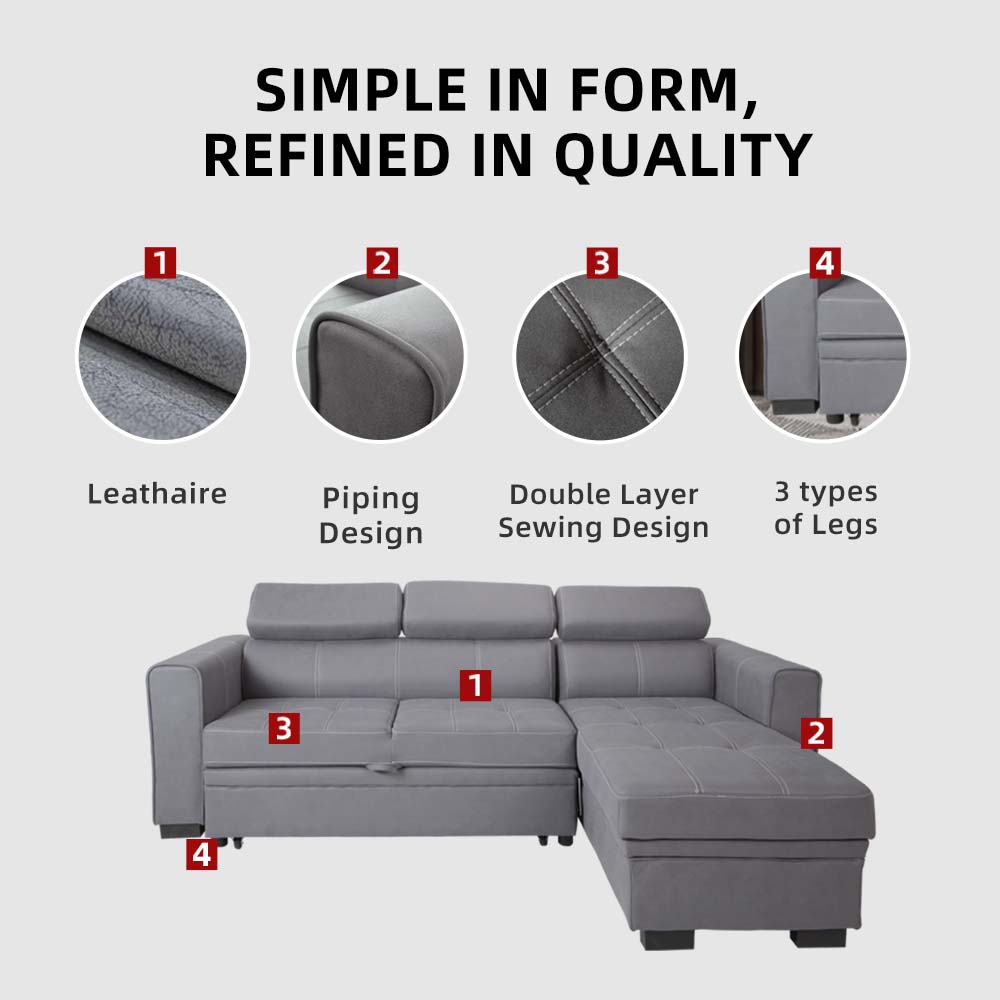 SIMPLE IN FORM,
REFINED IN QUALITY

1
Leathaire

2
Piping Design

3
Double Layer Sewing Design

4
3 types of Legs

1
3
2
4